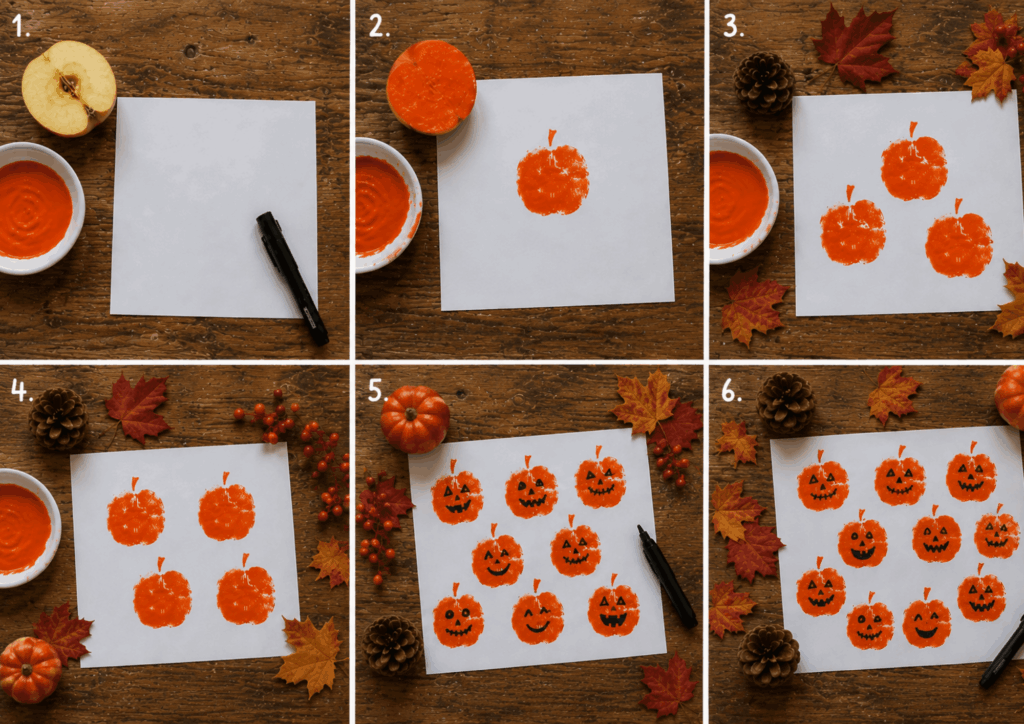 1.

2.

3.

4.

5.

6.